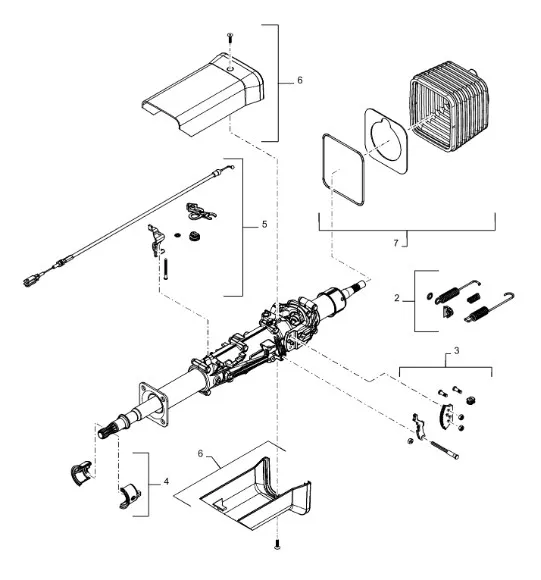 6

5

7

2

3

6

4